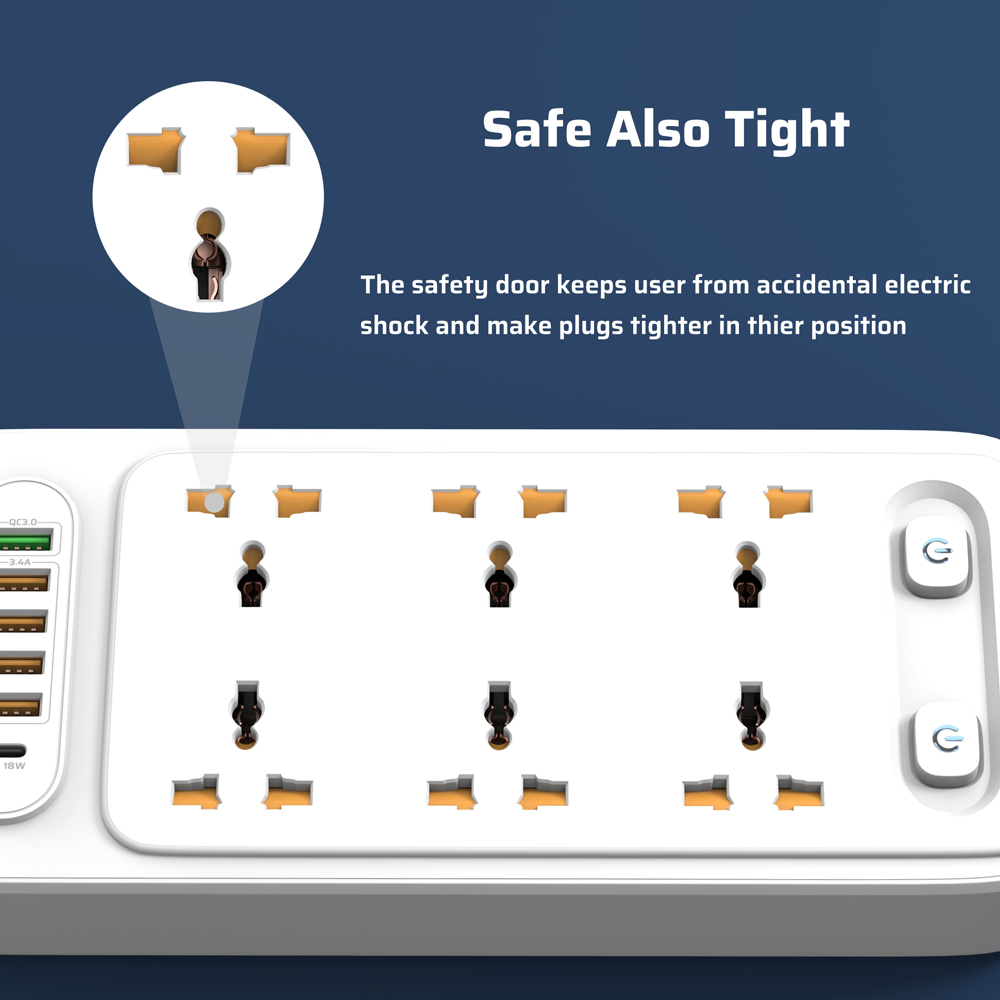 Safe Also Tight

The safety door keeps user from accidental electric shock and make plugs tighter in thier position

QC3.0

3.4A

18W